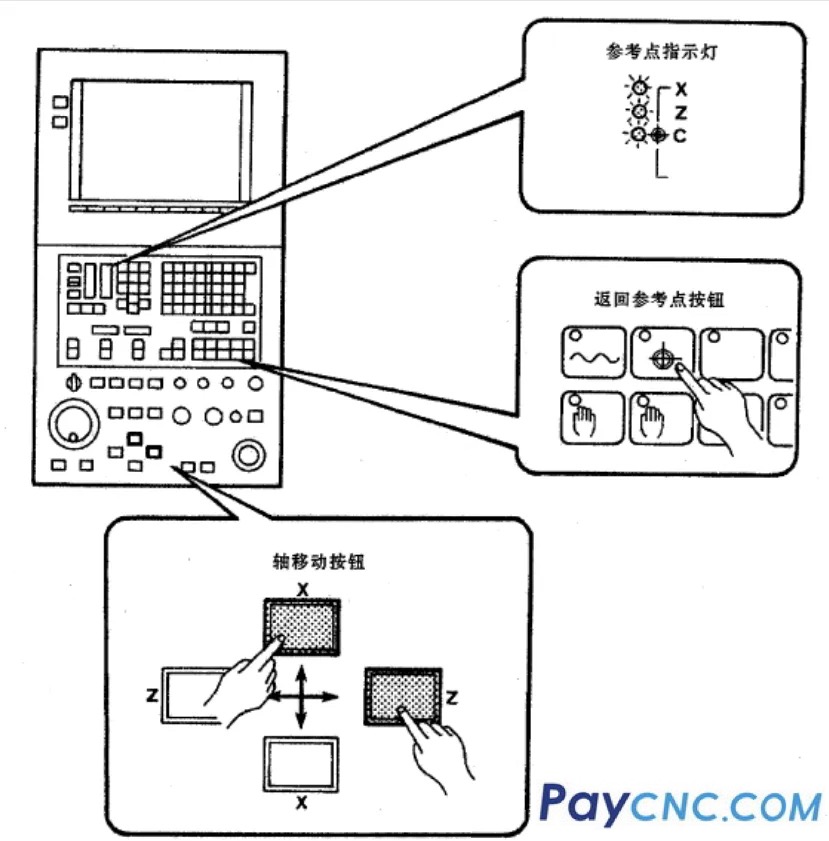 参考点指示灯

X
Z
C

返回参考点按钮

轴移动按钮

X
Z
Z
X

PayCNC.COM